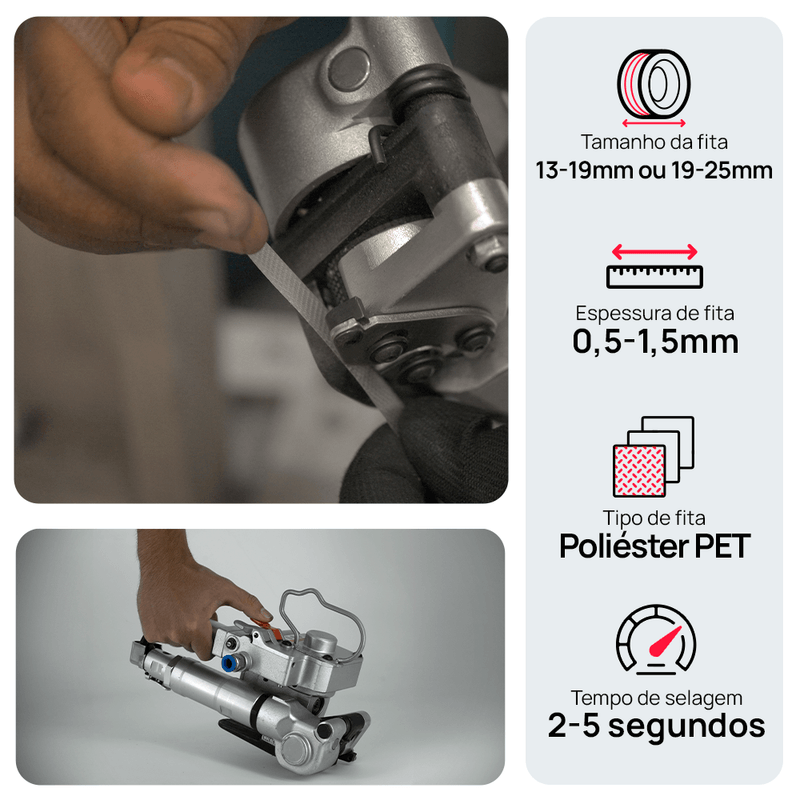 Tamanho da fita
13-19mm ou 19-25mm

Espessura de fita
0,5-1,5mm

Tipo de fita
Poliéster PET

Tempo de selagem
2-5 segundos