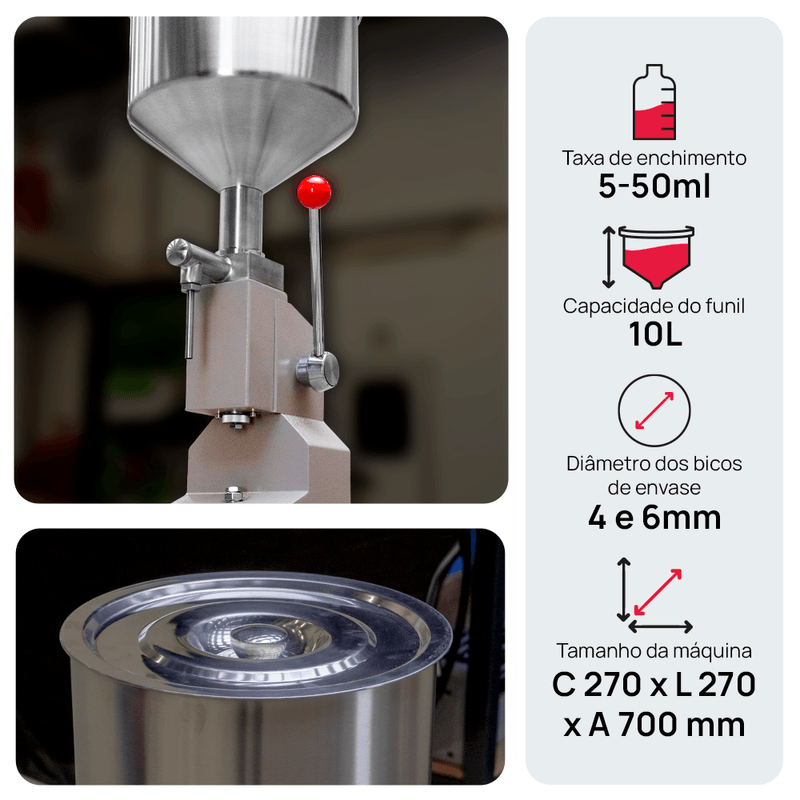 Taxa de enchimento
5-50ml

Capacidade do funil
10L

Diâmetro dos bicos de envase
4 e 6mm

Tamanho da máquina
C 270 x L 270 x A 700 mm